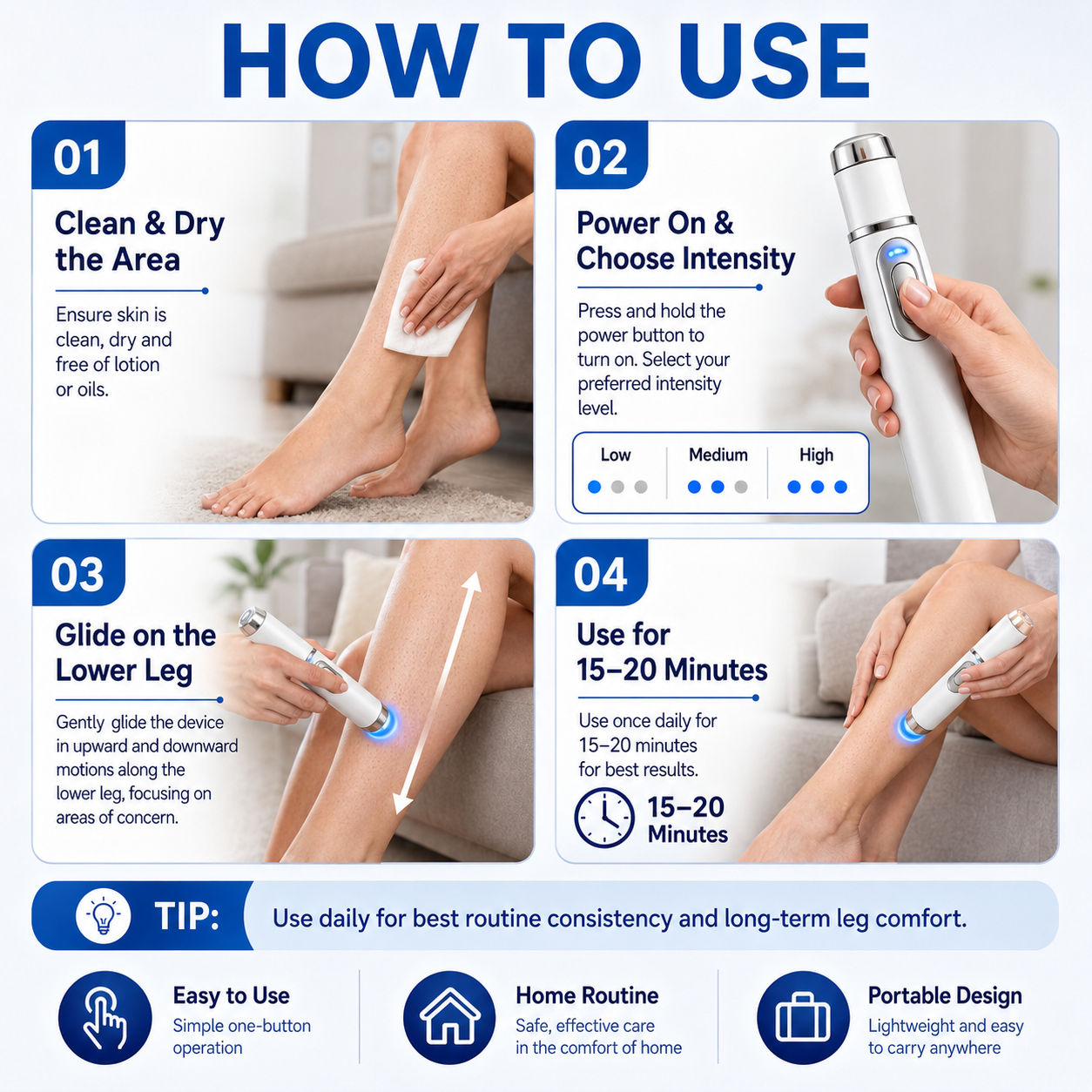 HOW TO USE

01

Clean & Dry the Area

Ensure skin is clean, dry and free of lotion or oils.

02

Power On & Choose Intensity

Press and hold the power button to turn on. Select your preferred intensity level.

Low

Medium

High

03

Glide on the Lower Leg

Gently glide the device in upward and downward motions along the lower leg, focusing on areas of concern.

04

Use for 15–20 Minutes

Use once daily for 15–20 minutes for best results.

15–20 Minutes

TIP: Use daily for best routine consistency and long-term leg comfort.

Easy to Use
Simple one-button operation

Home Routine
Safe, effective care in the comfort of home

Portable Design
Lightweight and easy to carry anywhere